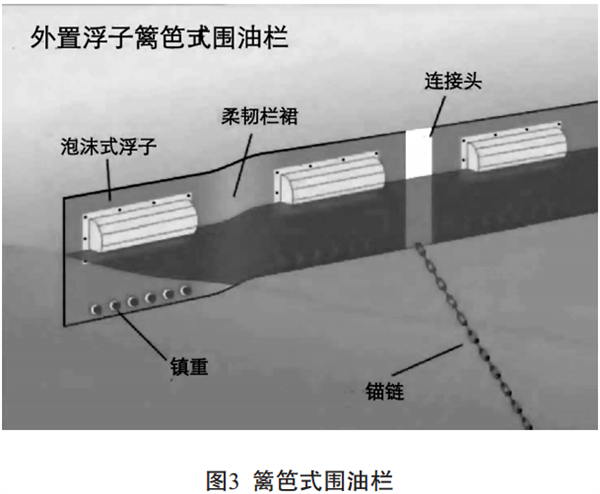 外置浮子篱笆式围油栏

连接头

柔韧栏裙

泡沫式浮子

镇重

锚链

图3 篱笆式围油栏