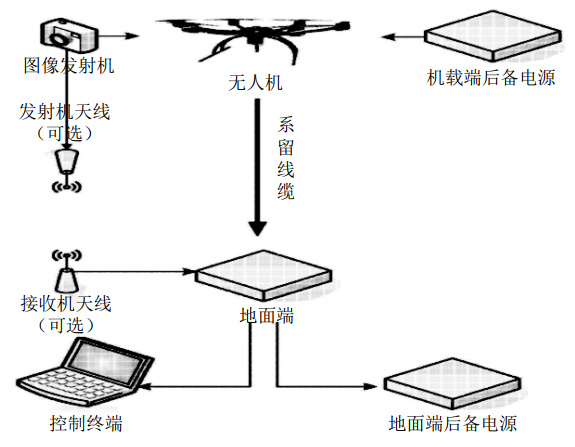 图像发射机

无人机

机载端后备电源

发射机天线
（可选）

系留线缆

接收机天线
（可选）

地面端

控制终端

地面端后备电源